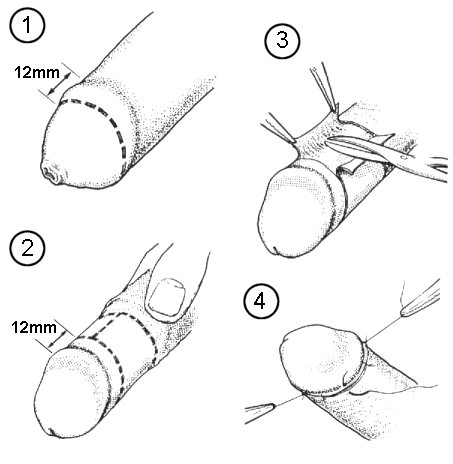 1

12mm

3

2

12mm

4